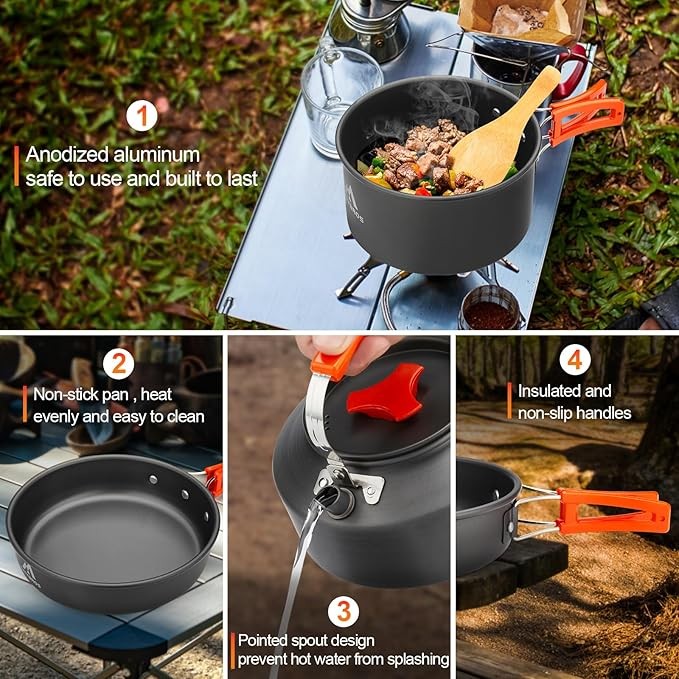 1
Anodized aluminum
safe to use and built to last

2
Non-stick pan , heat
evenly and easy to clean

3
Pointed spout design
prevent hot water from splashing

4
Insulated and
non-slip handles